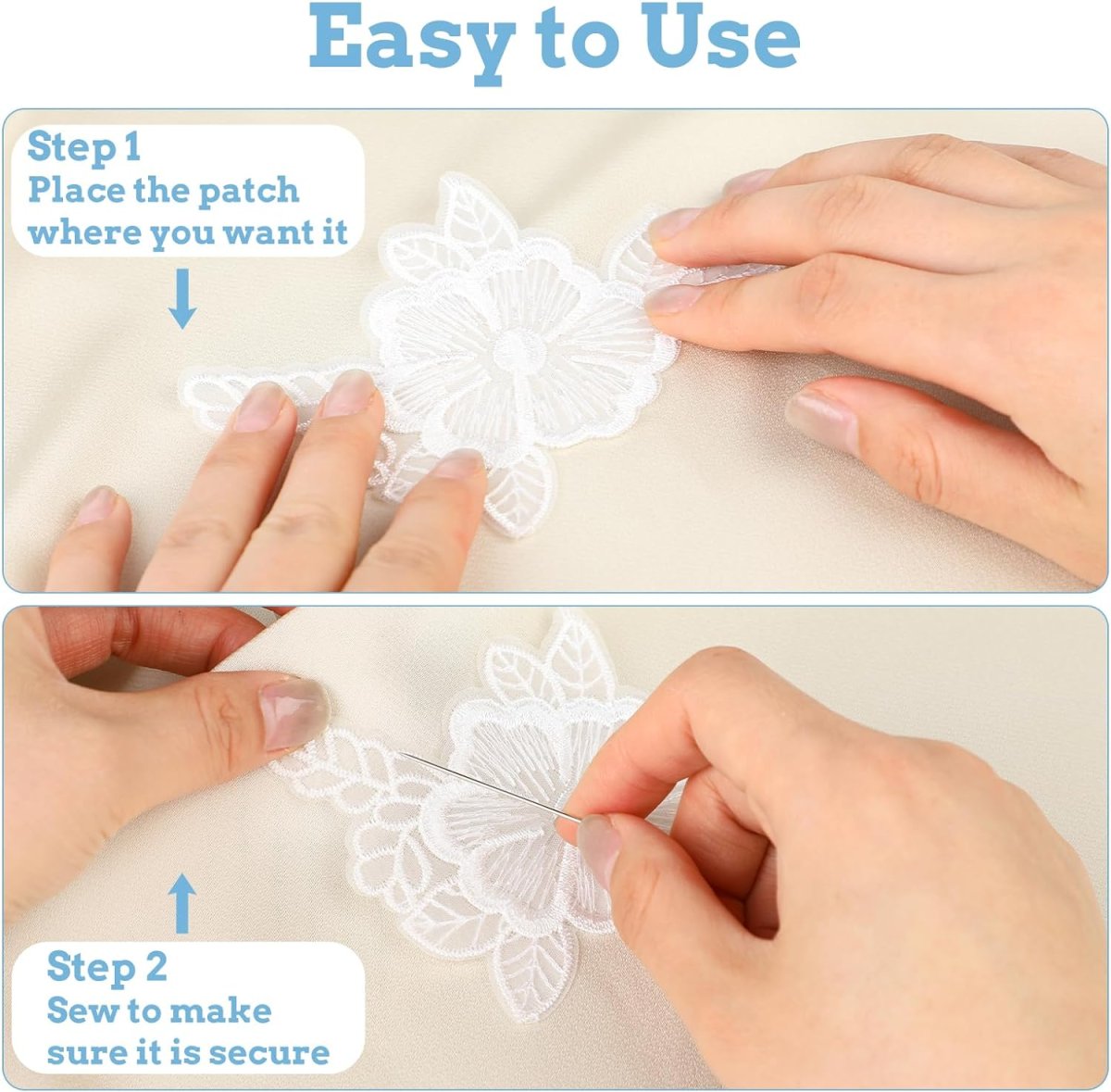 Easy to Use

Step 1
Place the patch where you want it

Step 2
Sew to make sure it is secure